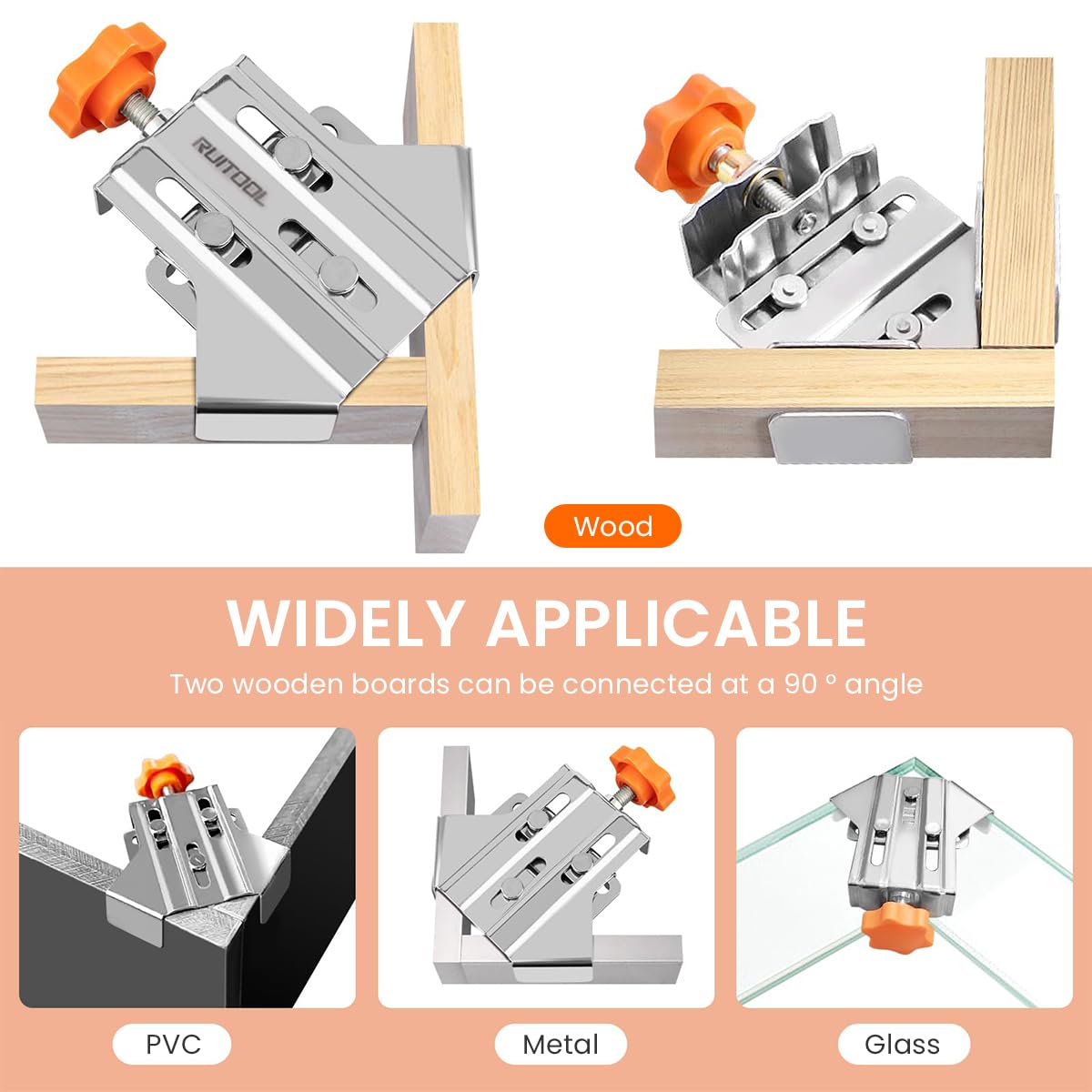 RUITOOL

Wood

WIDELY APPLICABLE

Two wooden boards can be connected at a 90 ° angle

PVC

Metal

Glass